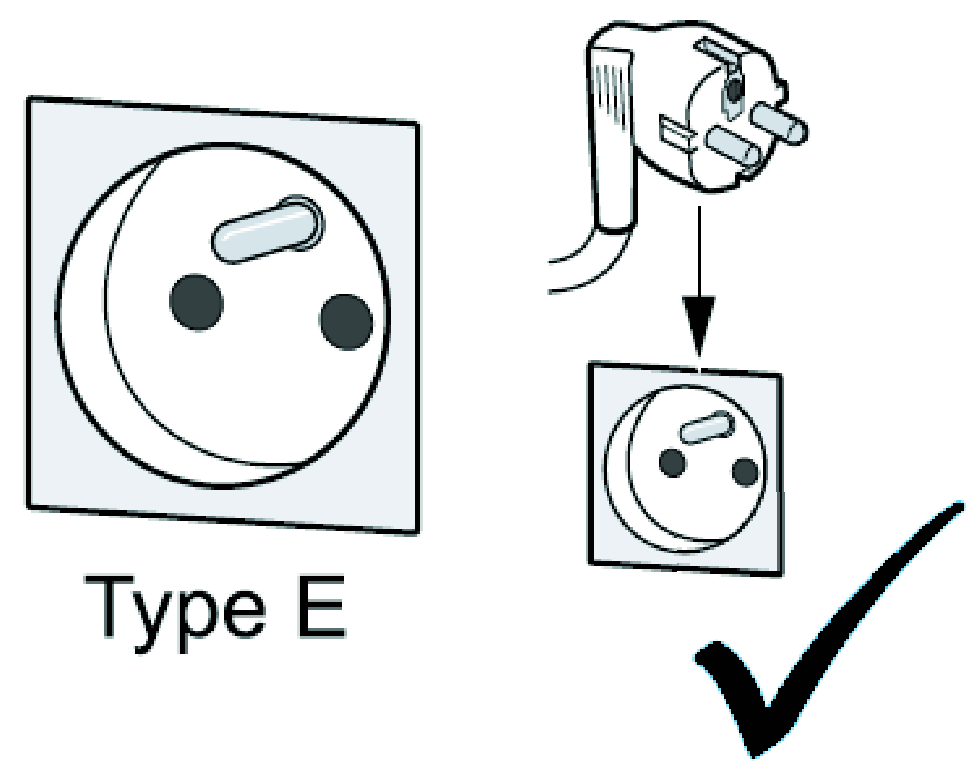 Type E