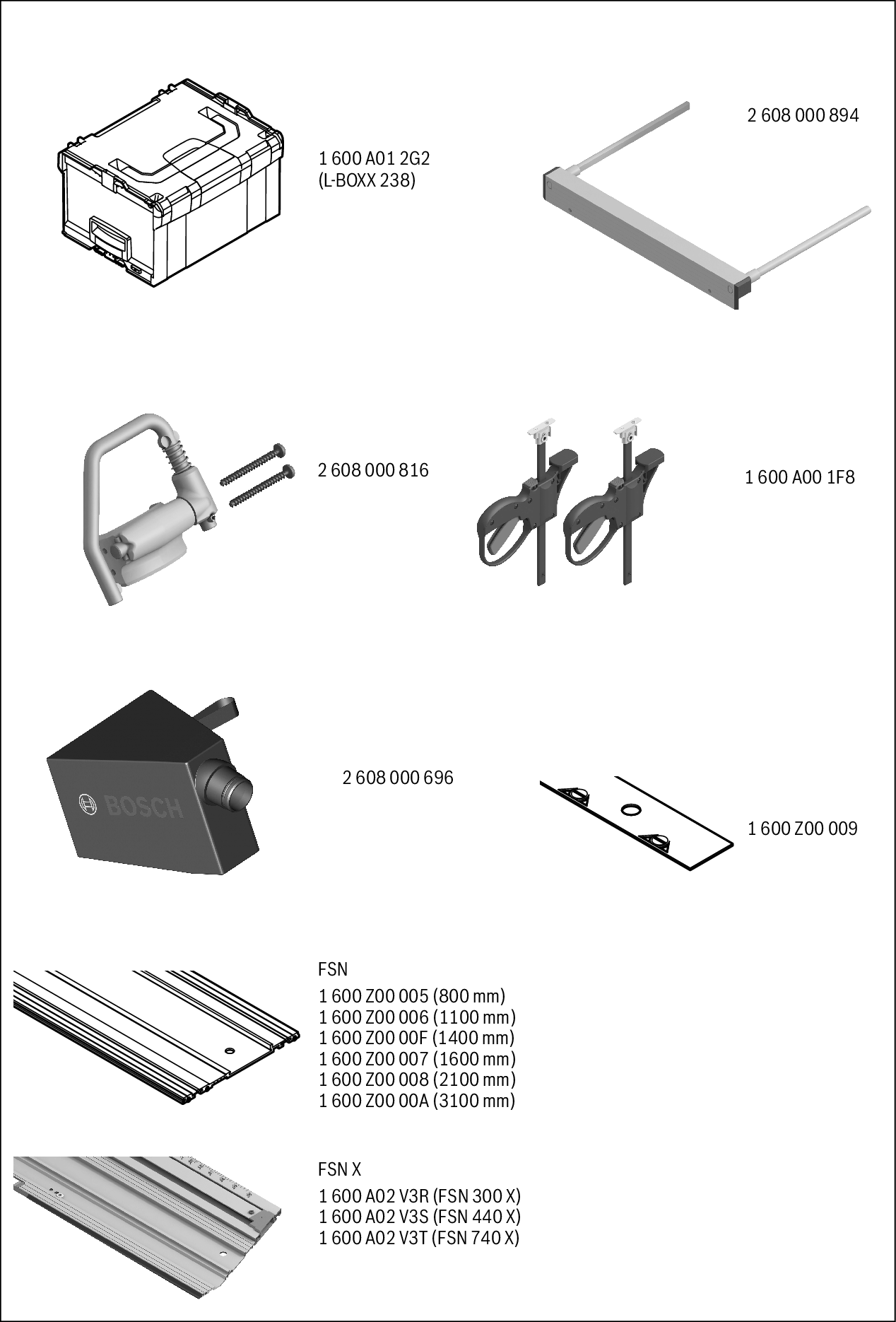 1 600 A01 2G2
(L-BOXX 238)

2 608 000 894

2 608 000 816

1 600 A00 1F8

BOSCH

2 608 000 696

1 600 Z00 009

FSN

1 600 Z00 005 (800 mm)
1 600 Z00 006 (1100 mm)
1 600 Z00 00F (1400 mm)
1 600 Z00 007 (1600 mm)
1 600 Z00 008 (2100 mm)
1 600 Z00 00A (3100 mm)

FSN X

1 600 A02 V3R (FSN 300 X)
1 600 A02 V3S (FSN 440 X)
1 600 A02 V3T (FSN 740 X)